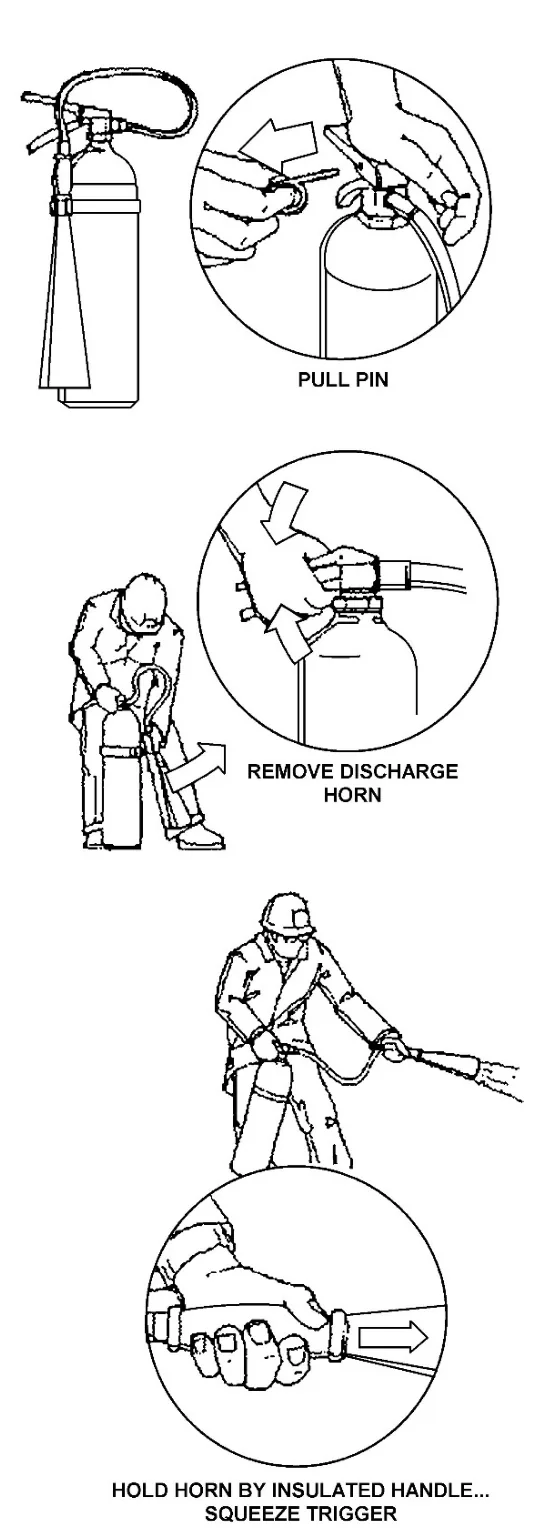 PULL PIN

REMOVE DISCHARGE HORN

HOLD HORN BY INSULATED HANDLE... SQUEEZE TRIGGER